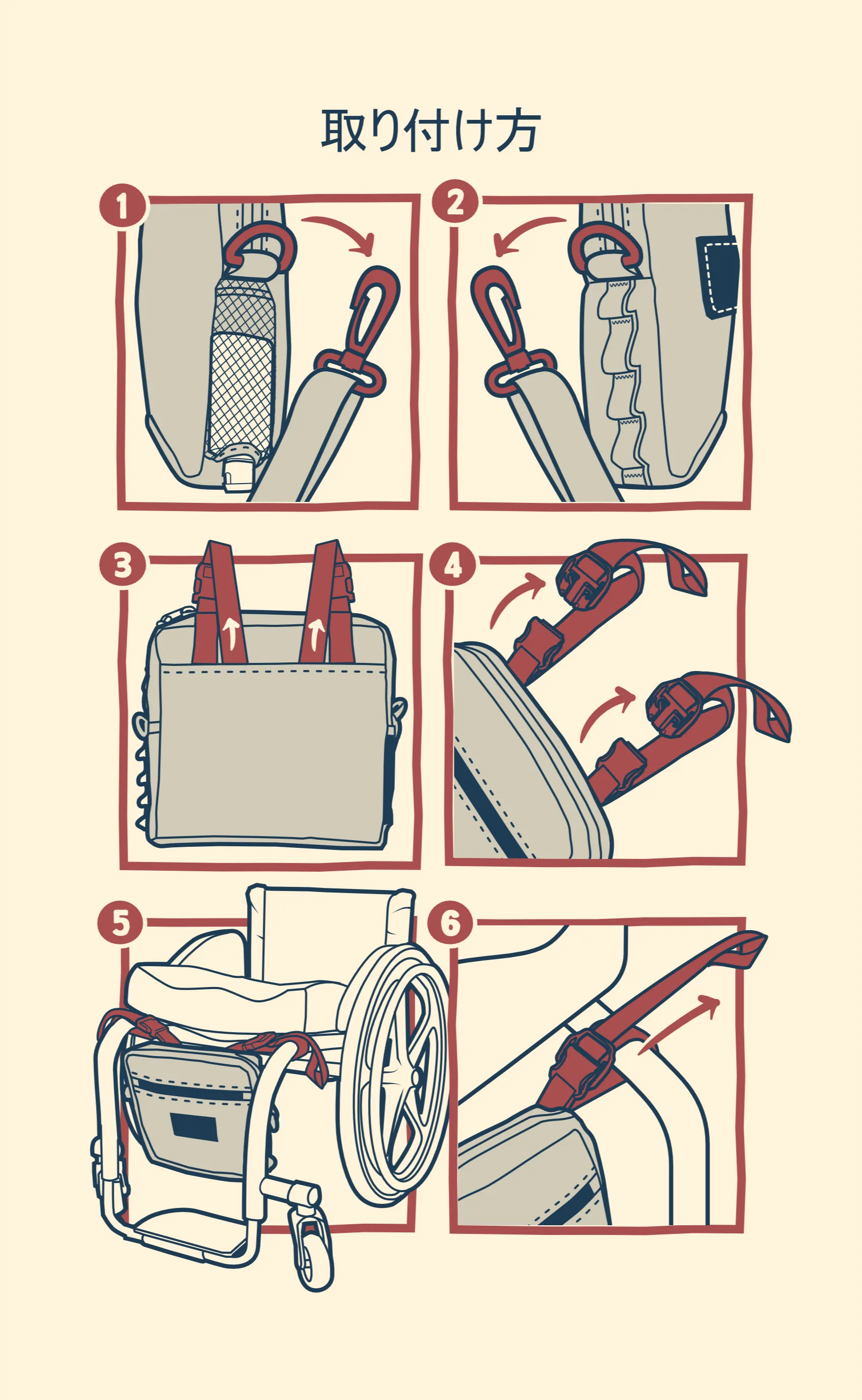 取り付け方

1

2

3

4

5

6